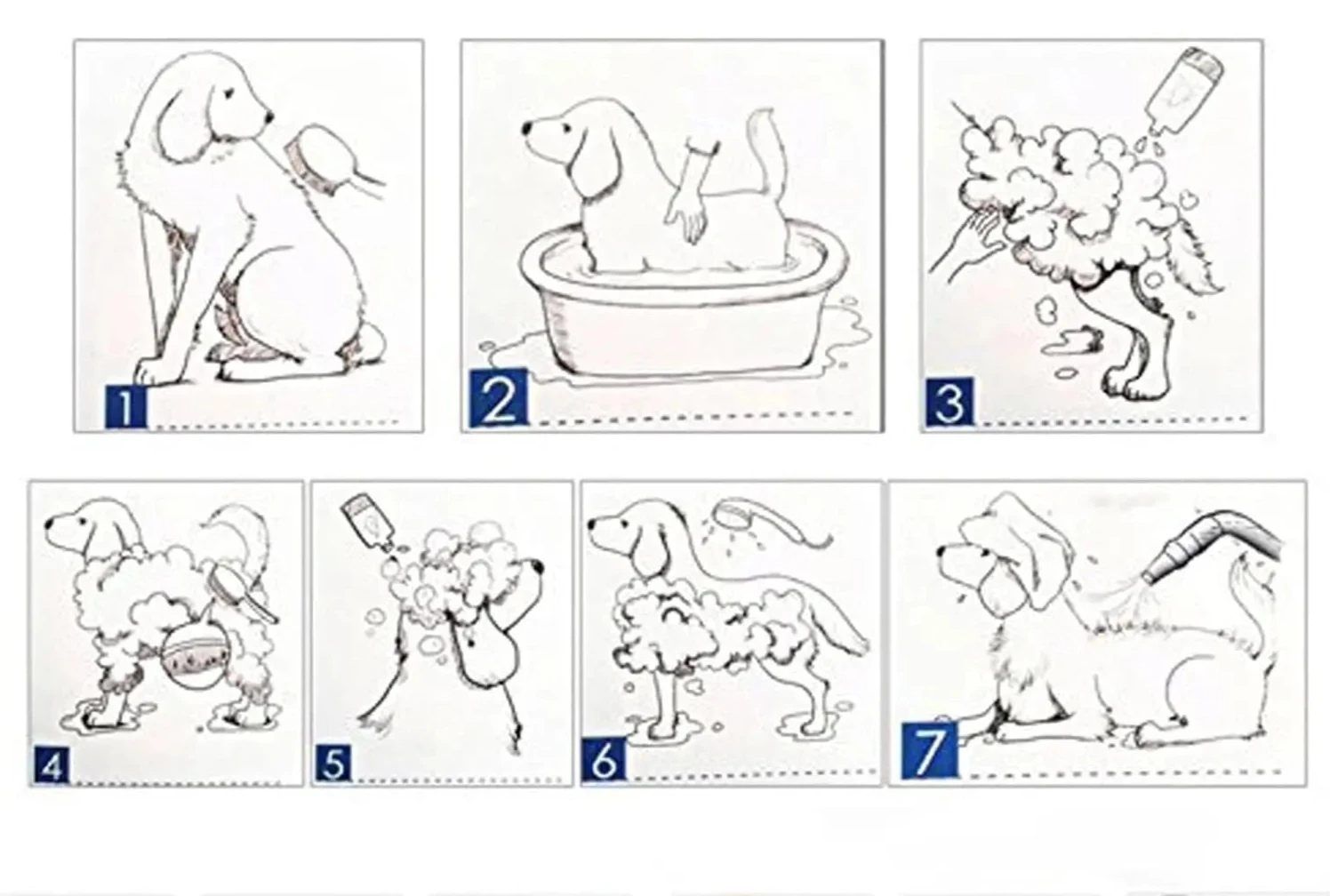 1

2

3

4

5

6

7