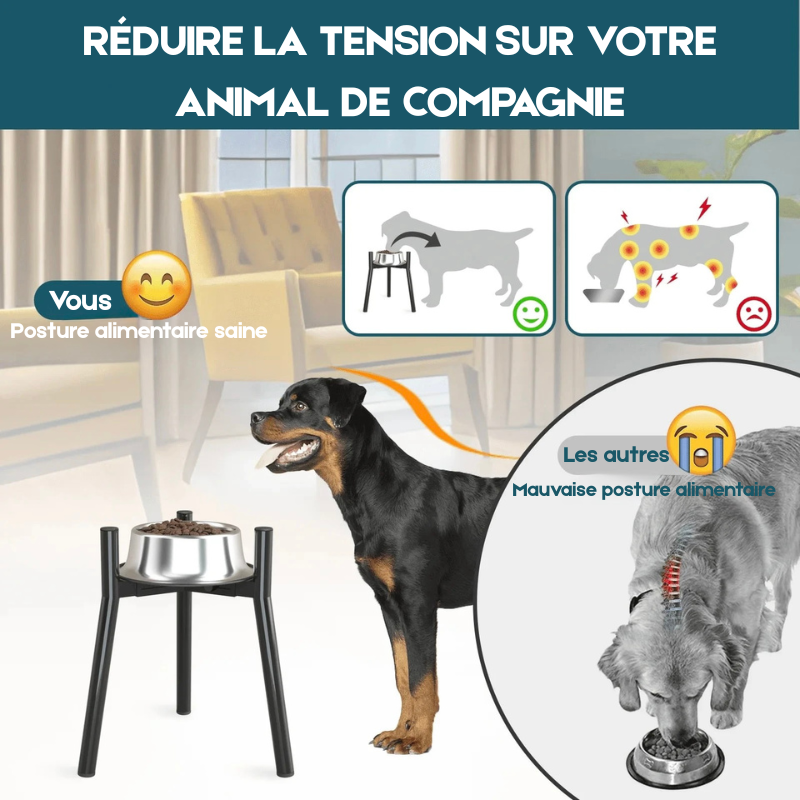 RÉDUIRE LA TENSION SUR VOTRE ANIMAL DE COMPAGNIE

Vous
Posture alimentaire saine

Les autres
Mauvaise posture alimentaire