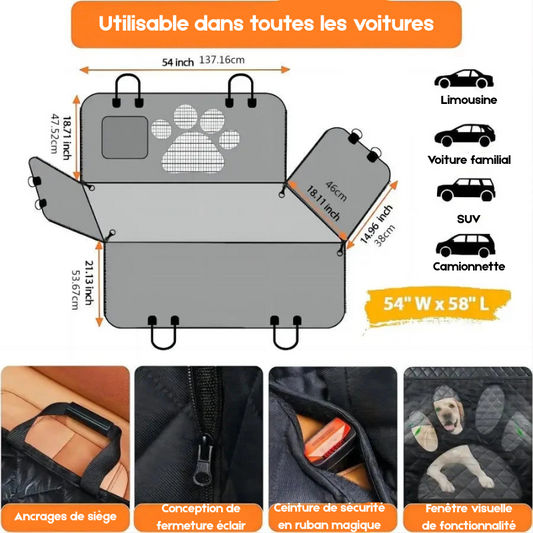 Utilisable dans toutes les voitures

54 inch 137.16cm

18.71 inch
47.52cm

46cm
18.11 inch

14.96 inch
38cm

21.13 inch
53.67cm

Limousine

Voiture familial

SUV

Camionnette

54" W x 58" L

Ancrages de siège

Conception de fermeture éclair

Ceinture de sécurité en ruban magique

Fenêtre visuelle de fonctionnalité