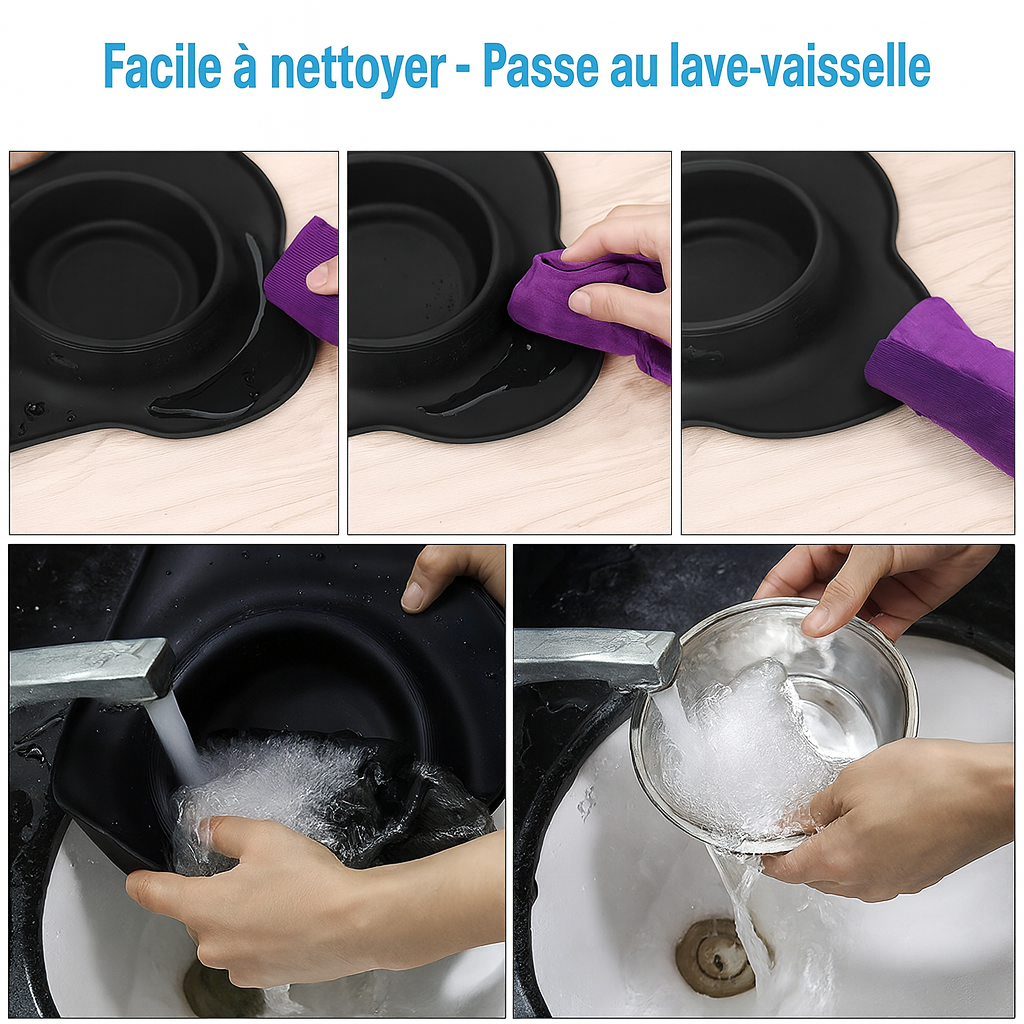 Facile à nettoyer - Passe au lave-vaisselle