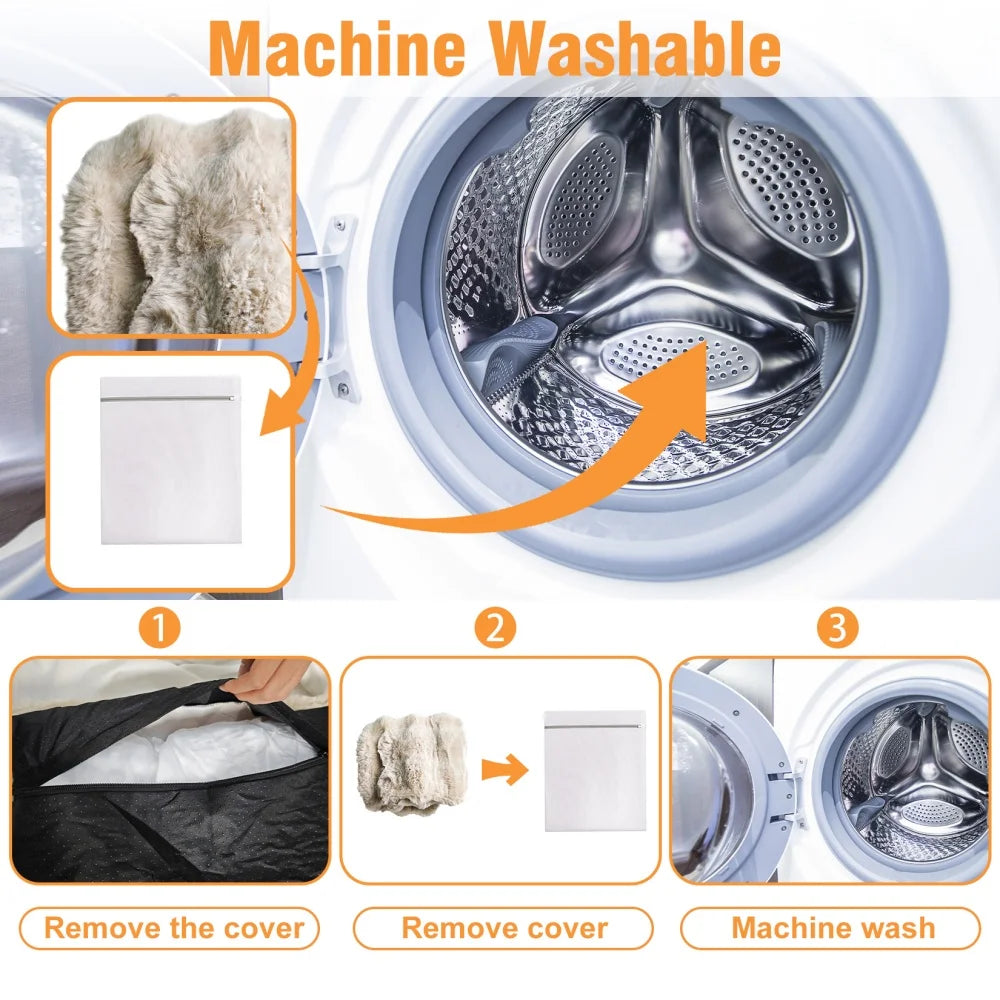 Machine Washable

1

2

3

Remove the cover

Remove cover

Machine wash