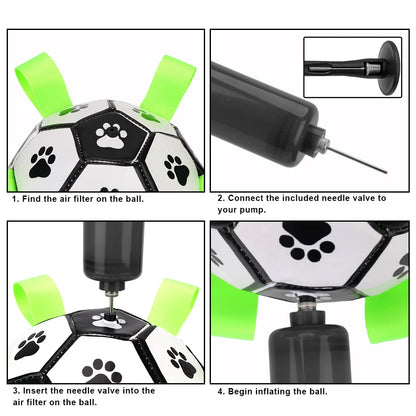 1. Find the air filter on the ball.

2. Connect the included needle valve to your pump.

3. Insert the needle valve into the air filter on the ball.

4. Begin inflating the ball.