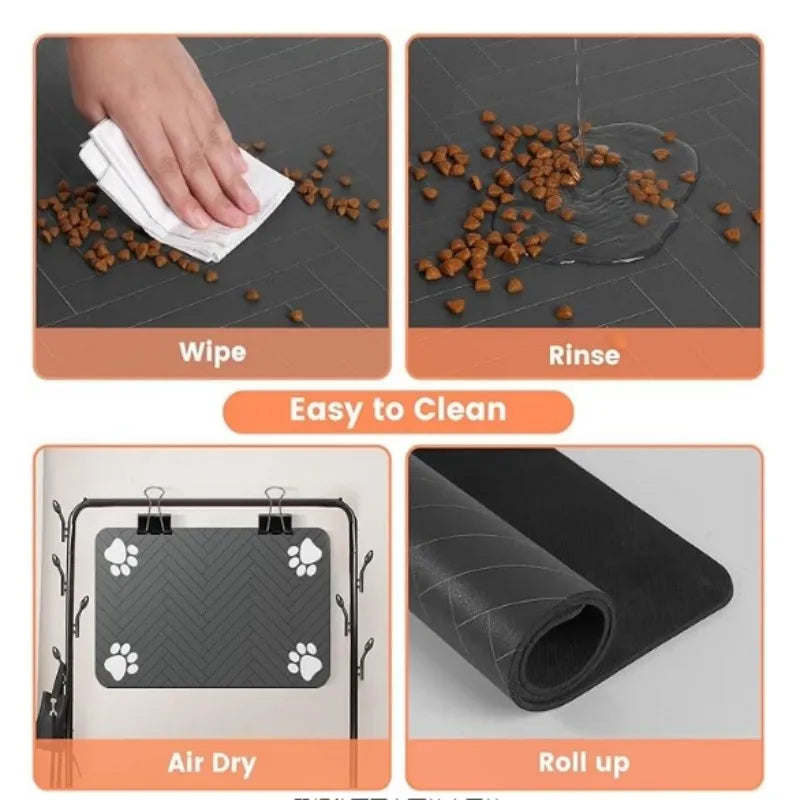 Wipe

Rinse

Easy to Clean

Air Dry

Roll up