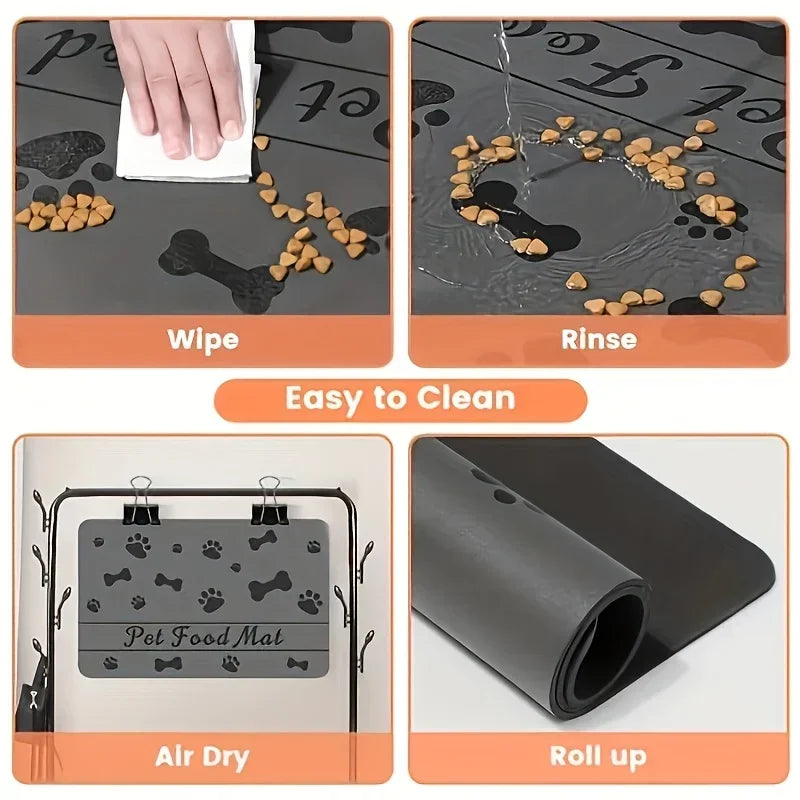 Wipe

Rinse

Easy to Clean

Pet Food Mat

Air Dry

Roll up