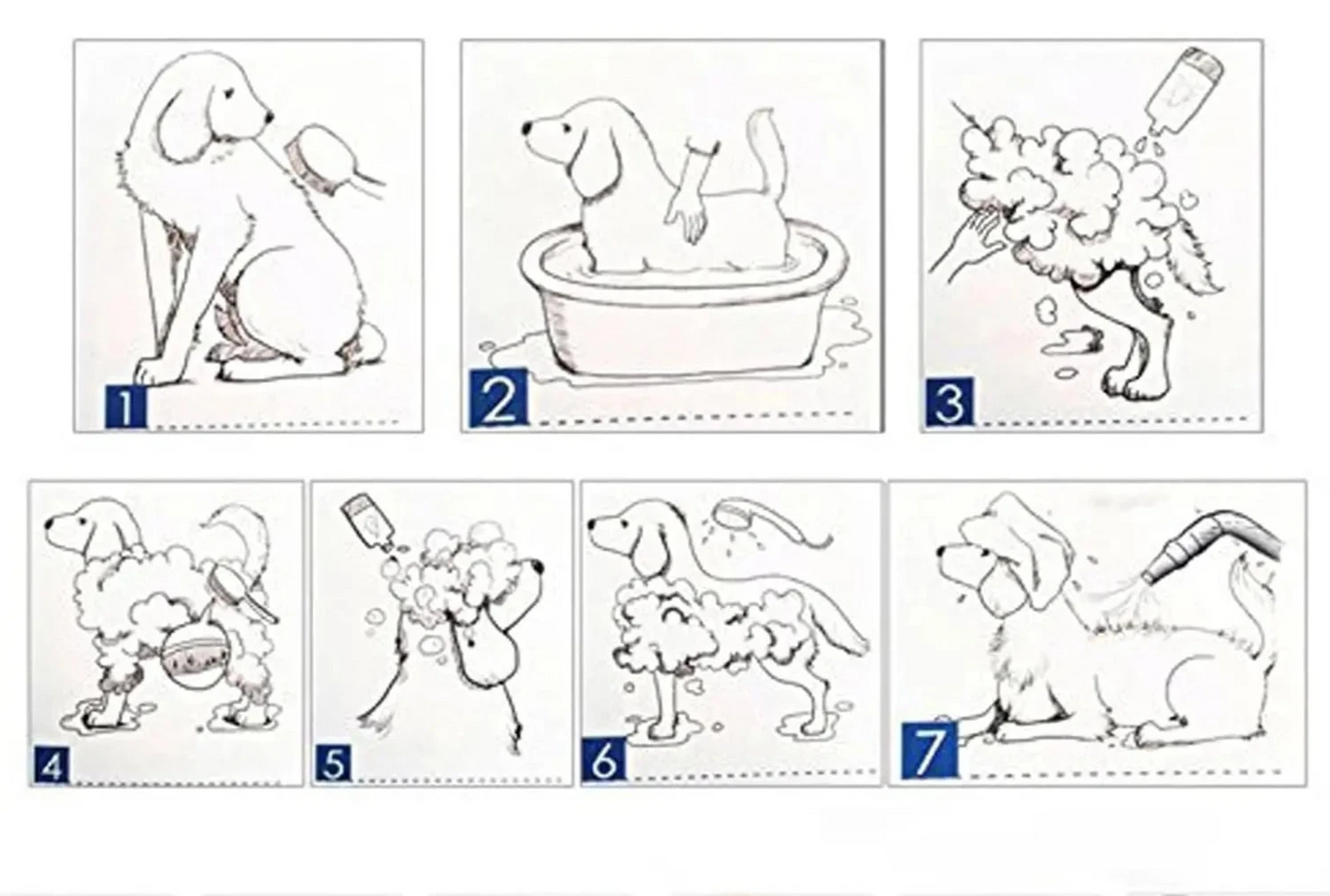 1

2

3

4

5

6

7