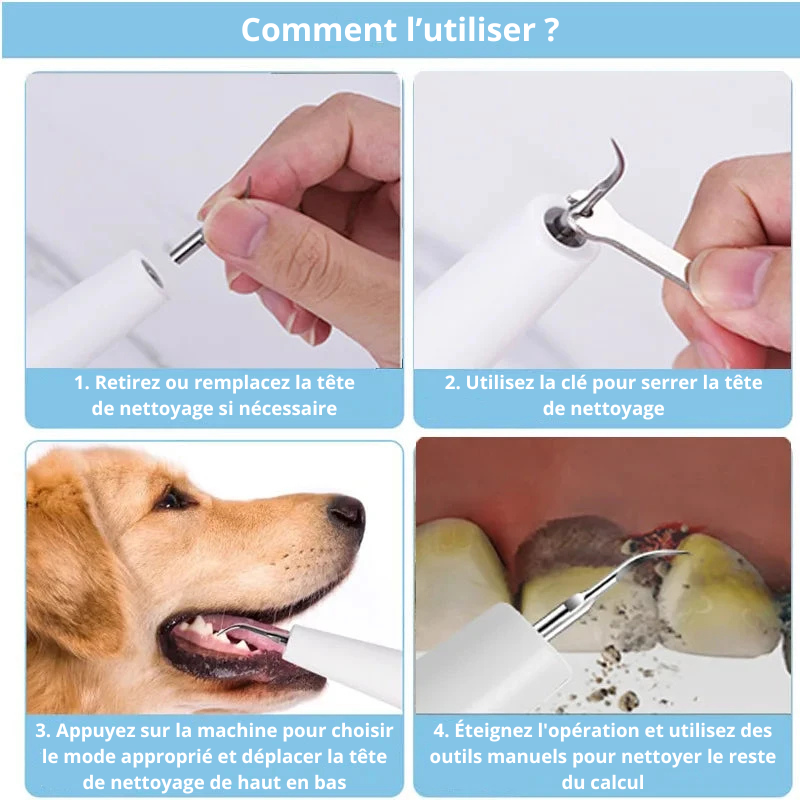 Comment l’utiliser ?

1. Retirez ou remplacez la tête de nettoyage si nécessaire

2. Utilisez la clé pour serrer la tête de nettoyage

3. Appuyez sur la machine pour choisir le mode approprié et déplacer la tête de nettoyage de haut en bas

4. Éteignez l'opération et utilisez des outils manuels pour nettoyer le reste du calcul