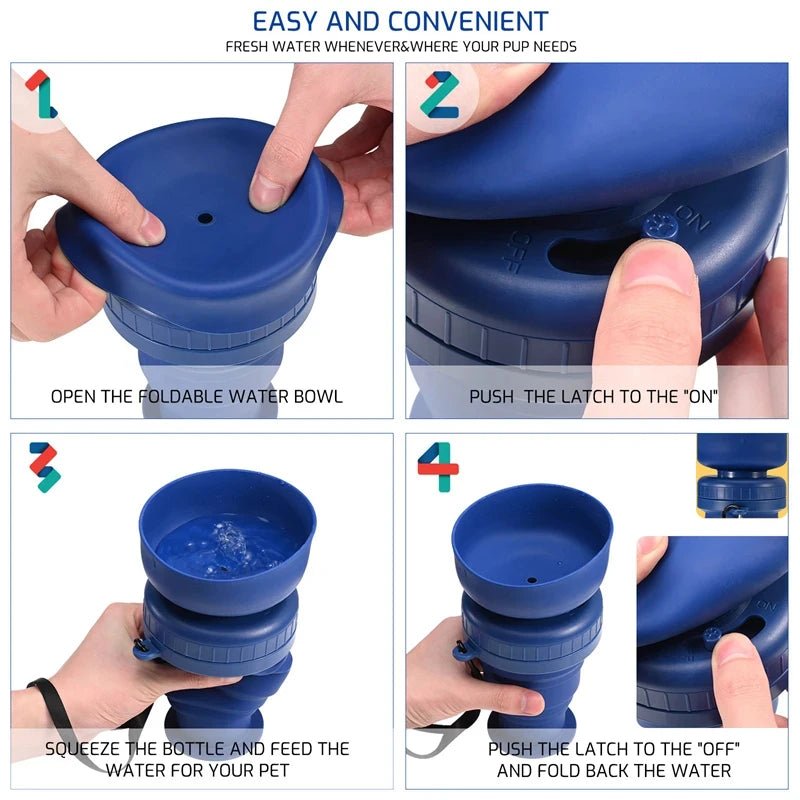 EASY AND CONVENIENT
FRESH WATER WHENEVER&WHERE YOUR PUP NEEDS

1

OPEN THE FOLDABLE WATER BOWL

2

OFF ON

PUSH THE LATCH TO THE "ON"

3

SQUEEZE THE BOTTLE AND FEED THE WATER FOR YOUR PET

4

ON

PUSH THE LATCH TO THE "OFF" AND FOLD BACK THE WATER