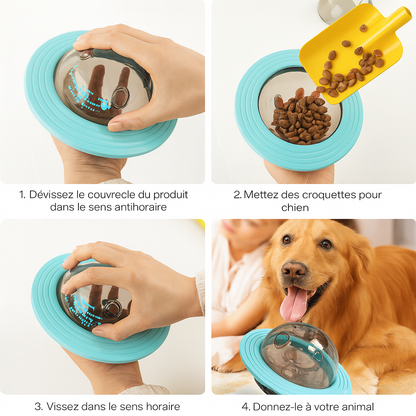 1. Dévissez le couvrecle du produit dans le sens antihoraire

2. Mettez des croquettes pour chien

3. Vissez dans le sens horaire

4. Donnez-le à votre animal